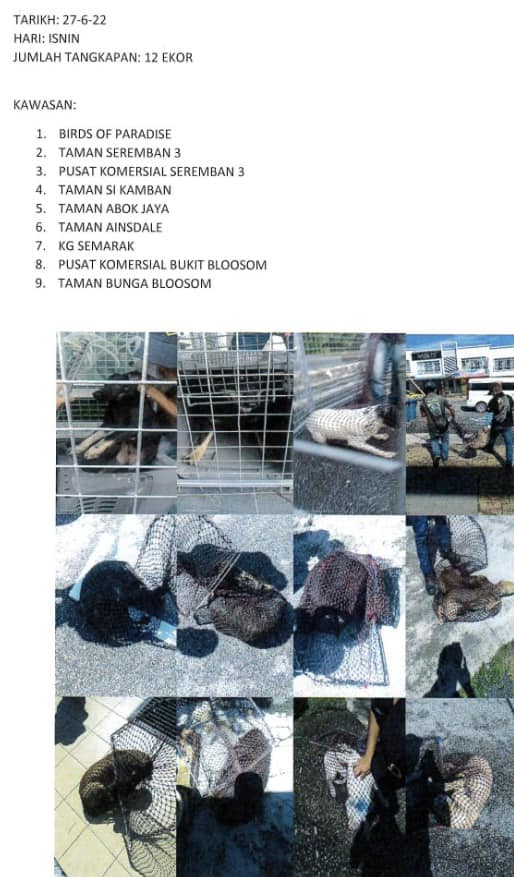 TARIKH: 27-6-22
HARI: ISNIN
JUMLAH TANGKAPAN: 12 EKOR

KAWASAN:

1. BIRDS OF PARADISE
2. TAMAN SEREMBAN 3
3. PUSAT KOMERSIAL SEREMBAN 3
4. TAMAN SI KAMBAN
5. TAMAN ABOK JAYA
6. TAMAN AINSDALE
7. KG SEMARAK
8. PUSAT KOMERSIAL BUKIT BLOOSOM
9. TAMAN BUNGA BLOOSOM