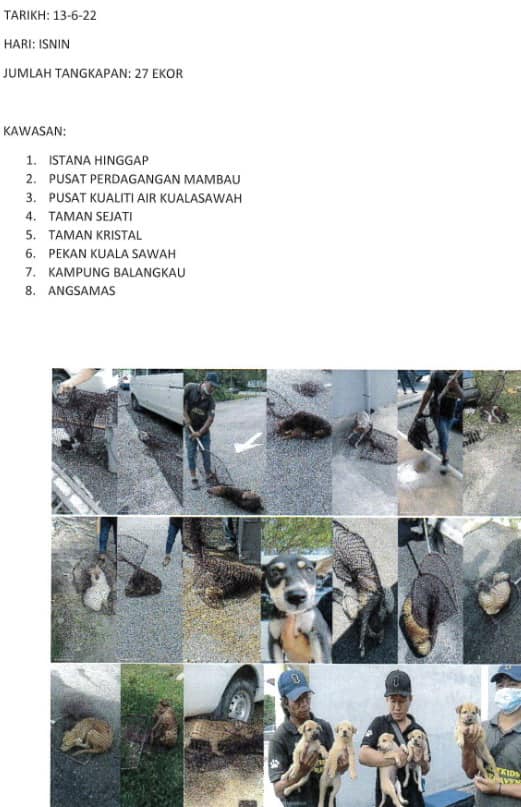 TARIKH: 13-6-22

HARI: ISNIN

JUMLAH TANGKAPAN: 27 EKOR

KAWASAN:

1. ISTANA HINGGAP
2. PUSAT PERDAGANGAN MAMBAU
3. PUSAT KUALITI AIR KUALASAWAH
4. TAMAN SEJATI
5. TAMAN KRISTAL
6. PEKAN KUALA SAWAH
7. KAMPUNG BALANGKAU
8. ANGSAMAS